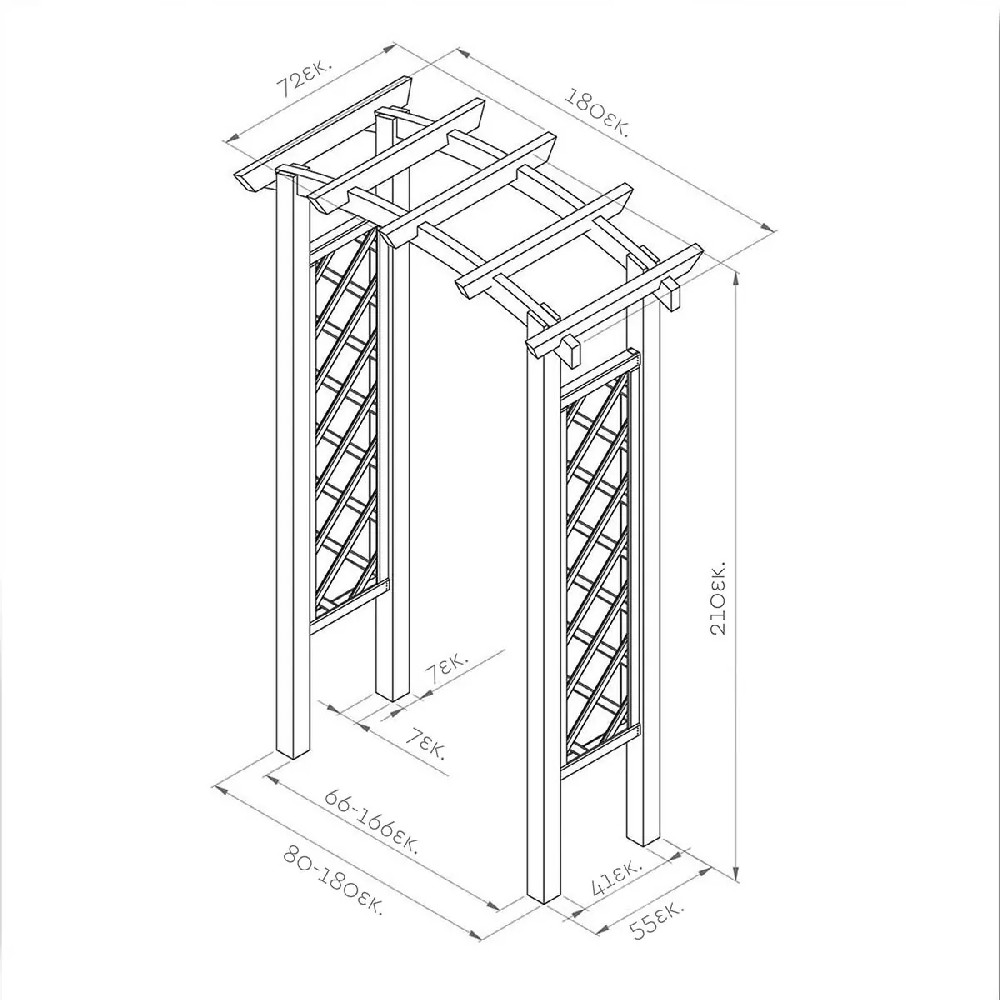 72εκ.
180εκ.
210εκ.
7εκ.
7εκ.
66-166εκ.
80-180εκ.
41εκ.
55εκ.