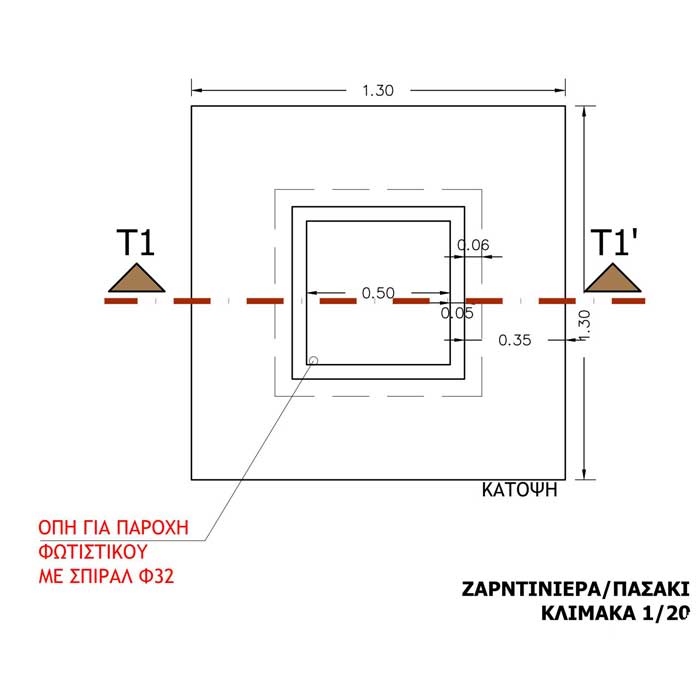 1.30

T1

T1'

0.06

0.50

0.05

0.35

1.30

ΚΑΤΟΨΗ

ΟΠΗ ΓΙΑ ΠΑΡΟΧΗ ΦΩΤΙΣΤΙΚΟΥ ΜΕ ΣΠΙΡΑΛ Φ32

ΖΑΡΝΤΙΝΙΕΡΑ/ΠΑΣΑΚΙ
ΚΛΙΜΑΚΑ 1/20